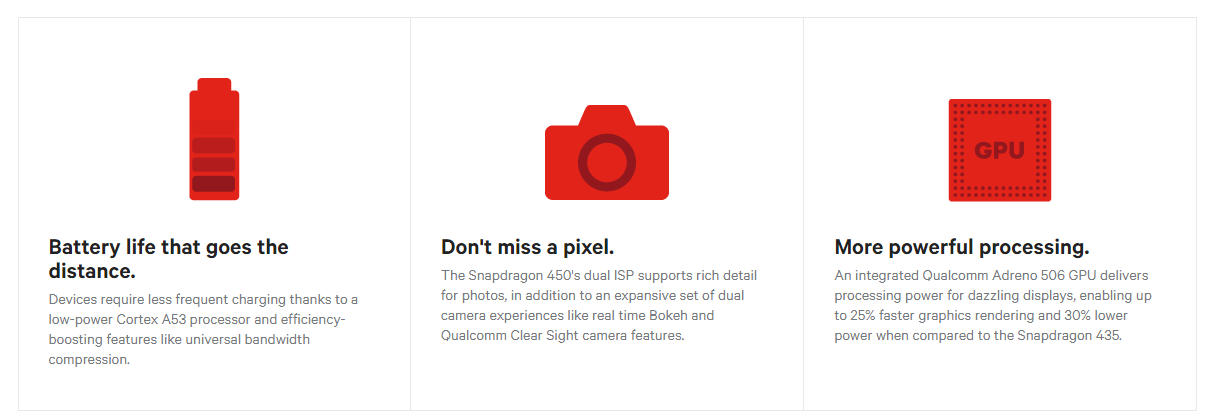 Battery life that goes the distance.

Devices require less frequent charging thanks to a low-power Cortex A53 processor and efficiency-boosting features like universal bandwidth compression.

Don't miss a pixel.

The Snapdragon 450's dual ISP supports rich detail for photos, in addition to an expansive set of dual camera experiences like real time Bokeh and Qualcomm Clear Sight camera features.

GPU

More powerful processing.

An integrated Qualcomm Adreno 506 GPU delivers processing power for dazzling displays, enabling up to 25% faster graphics rendering and 30% lower power when compared to the Snapdragon 435.